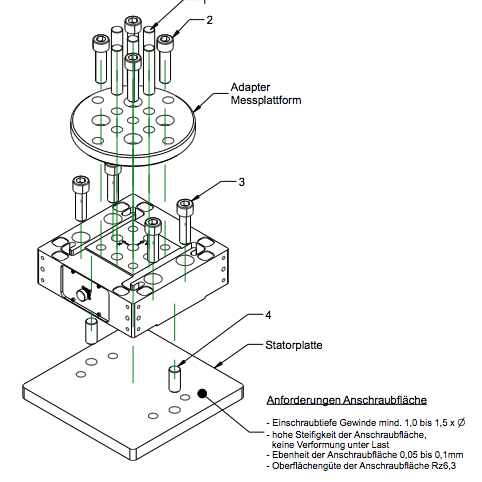 1

2

Adapter
Messplattform

3

4

Statorplatte

Anforderungen Anschraubfläche

- Einschraubtiefe Gewinde mind. 1,0 bis 1,5 x Ø
- hohe Steifigkeit der Anschraubfläche, keine Verformung unter Last
- Ebenheit der Anschraubfläche 0,05 bis 0,1mm
- Oberflächengüte der Anschraubfläche Rz6,3