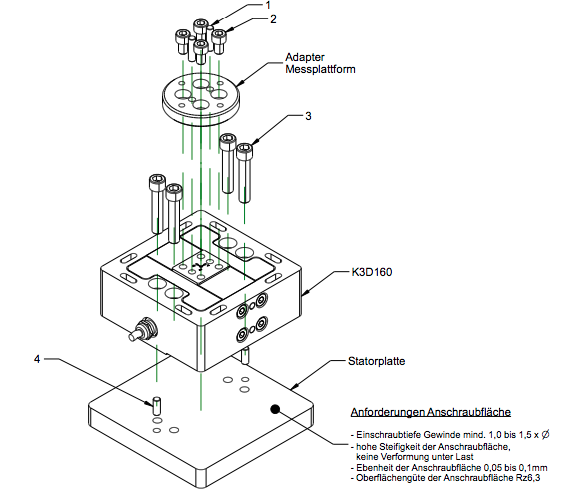 1

2

Adapter Messplattform

3

K3D160

4

Statorplatte

Anforderungen Anschraubfläche

- Einschraubtiefe Gewinde mind. 1,0 bis 1,5 x Ø
- hohe Steifigkeit der Anschraubfläche, keine Verformung unter Last
- Ebenheit der Anschraubfläche 0,05 bis 0,1mm
- Oberflächengüte der Anschraubfläche Rz6,3