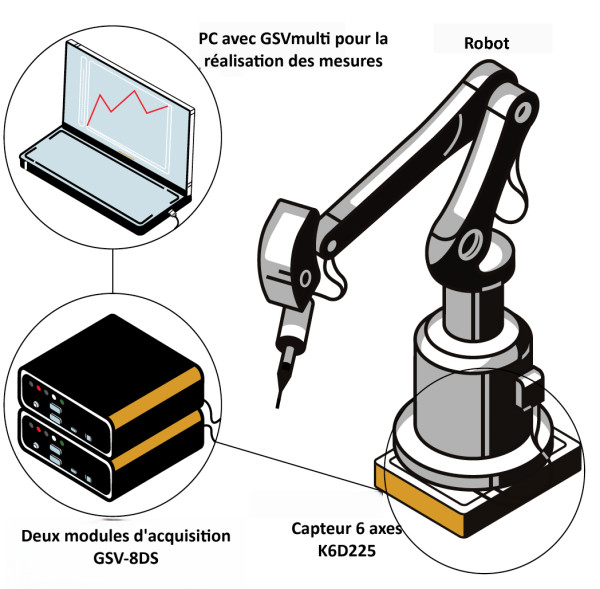 PC avec GSVmulti pour la réalisation des mesures

Robot

Deux modules d'acquisition GSV-8DS

Capteur 6 axes K6D225