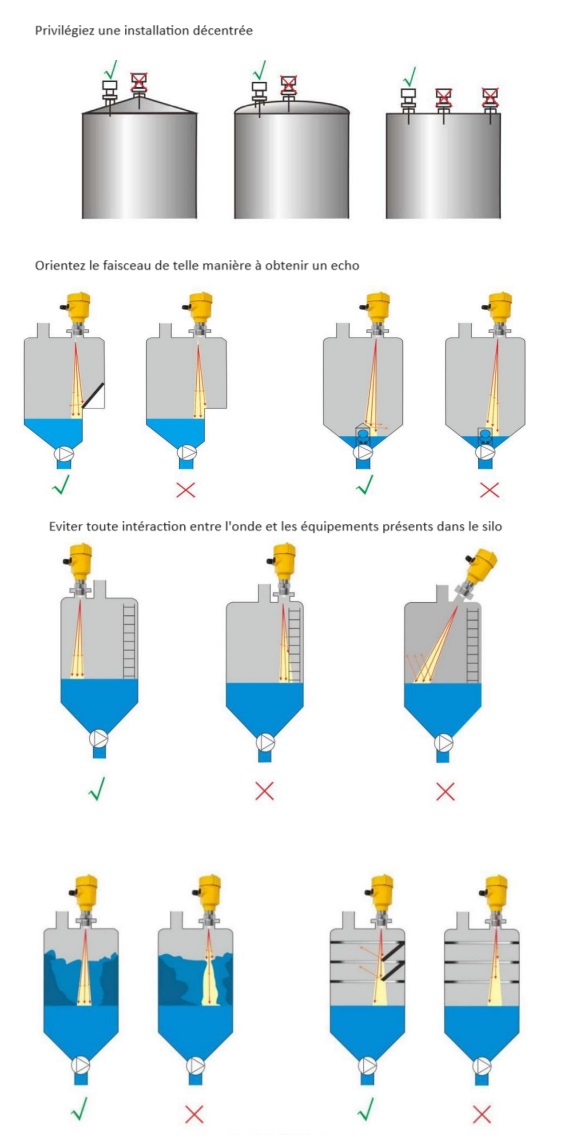 Privilégiez une installation décentrée

Orientez le faisceau de telle manière à obtenir un echo

Eviter toute intéraction entre l'onde et les équipements présents dans le silo